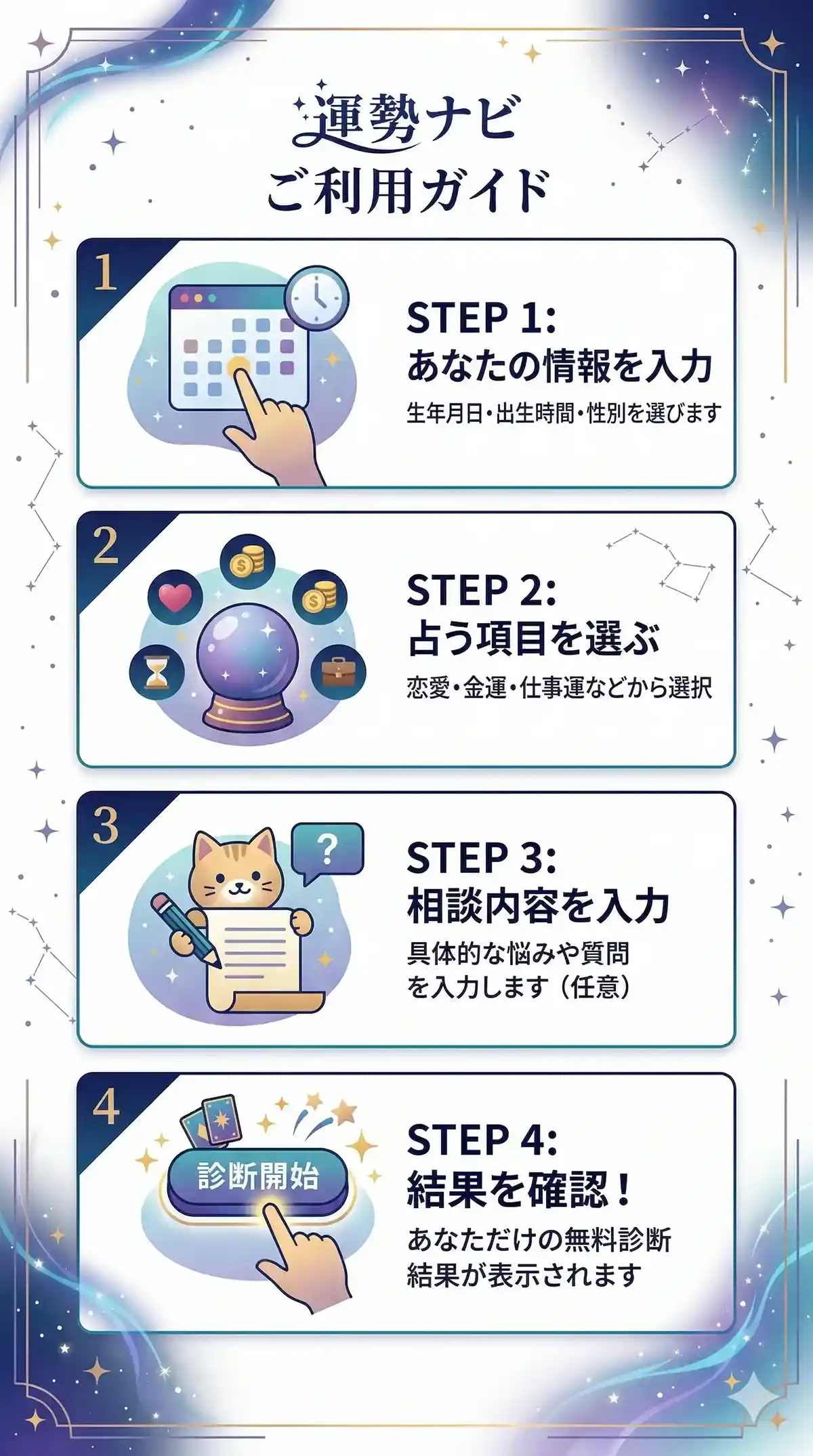 運勢ナビ
ご利用ガイド

1

STEP 1:
あなたの情報を入力

生年月日・出生時間・性別を選びます

2

STEP 2:
占う項目を選ぶ

恋愛・金運・仕事運などから選択

3

?

STEP 3:
相談内容を入力

具体的な悩みや質問を入力します（任意）

4

診断開始

STEP 4:
結果を確認！

あなただけの無料診断結果が表示されます